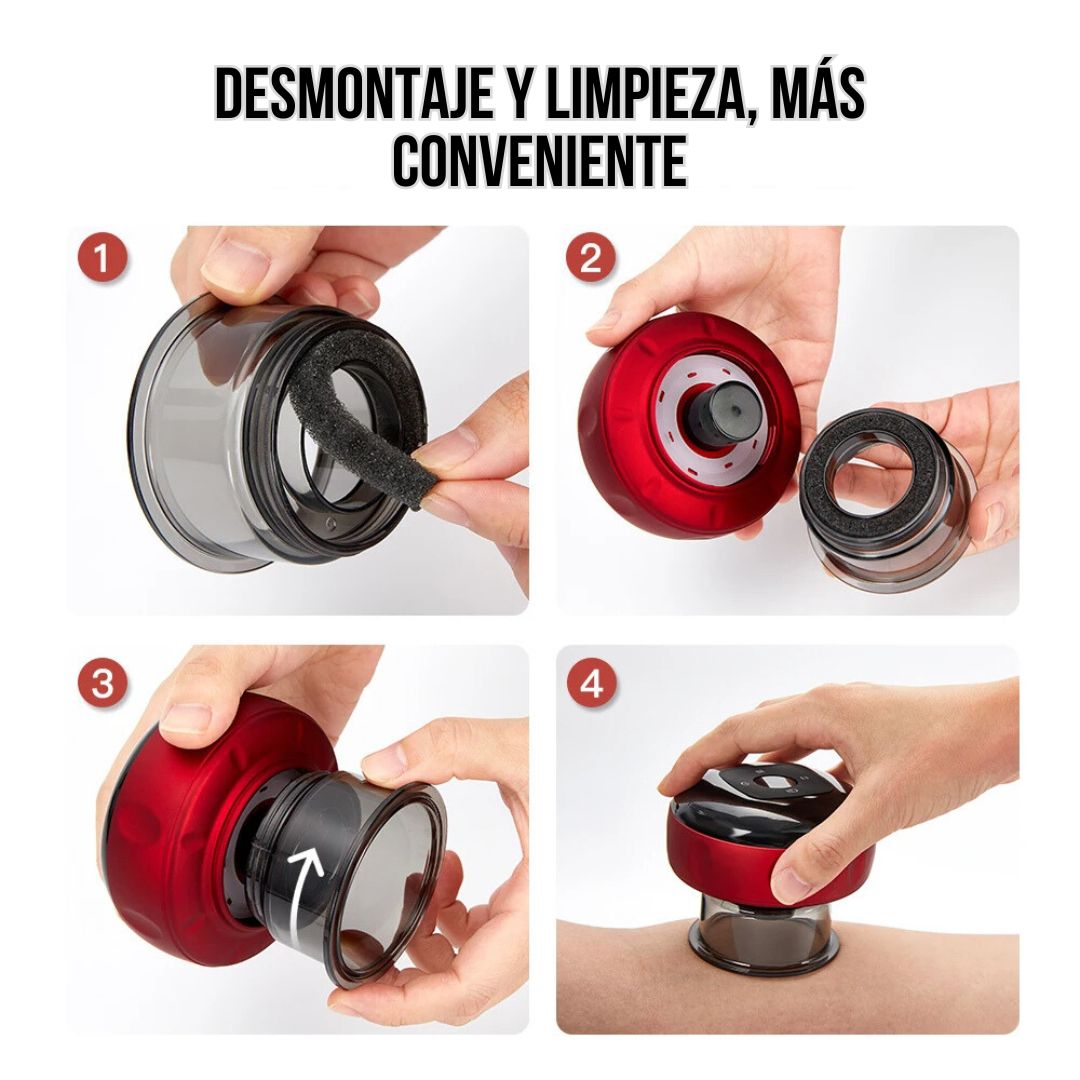 DESMONTAJE Y LIMPIEZA, MÁS CONVENIENTE

1

2

3

4